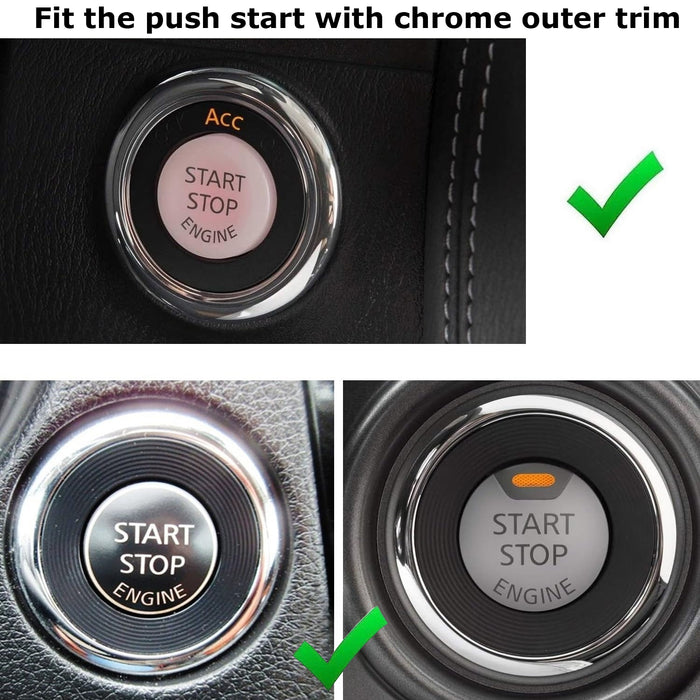 Fit the push start with chrome outer trim

Acc
START
STOP
ENGINE

START
STOP
ENGINE

START
STOP
ENGINE