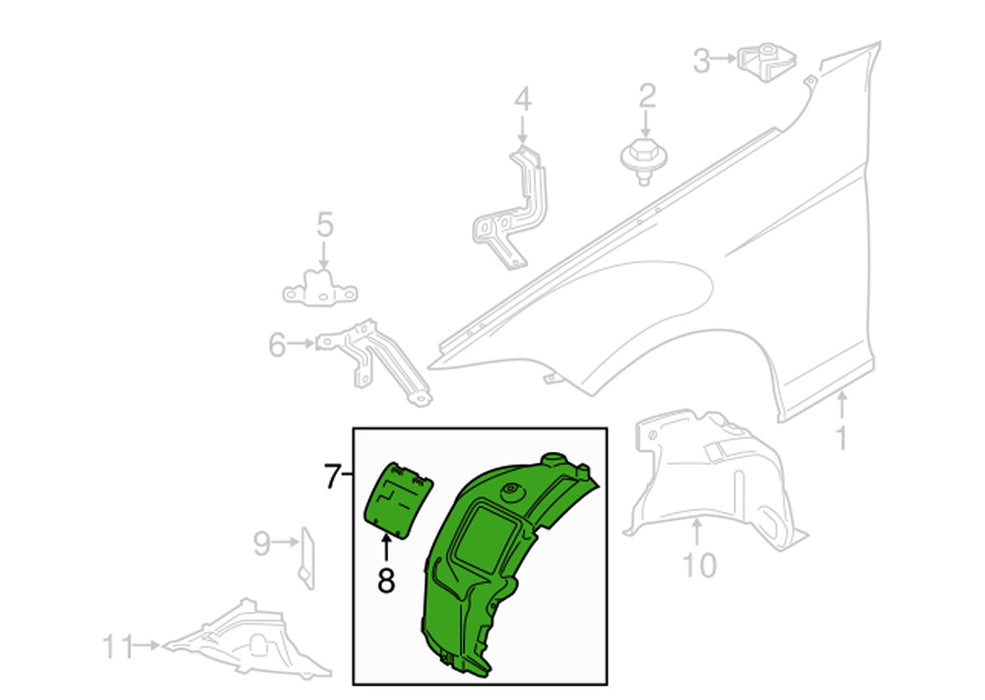 3
4
2
5
6
1
7
8
9
10
11