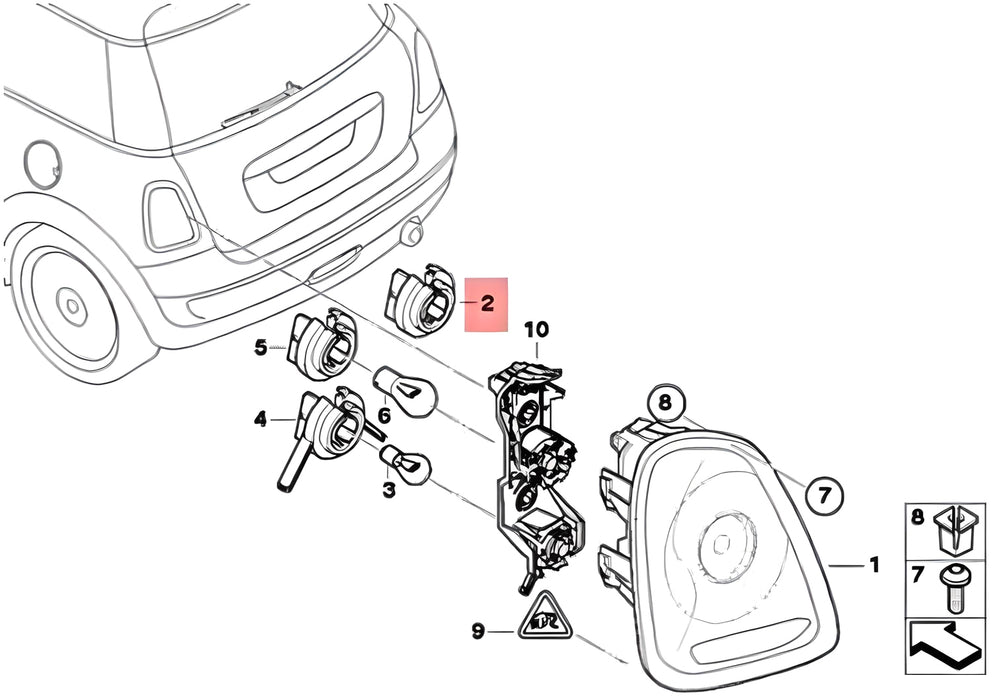 2
10
5
6
4
3
8
7
1
9
8
7