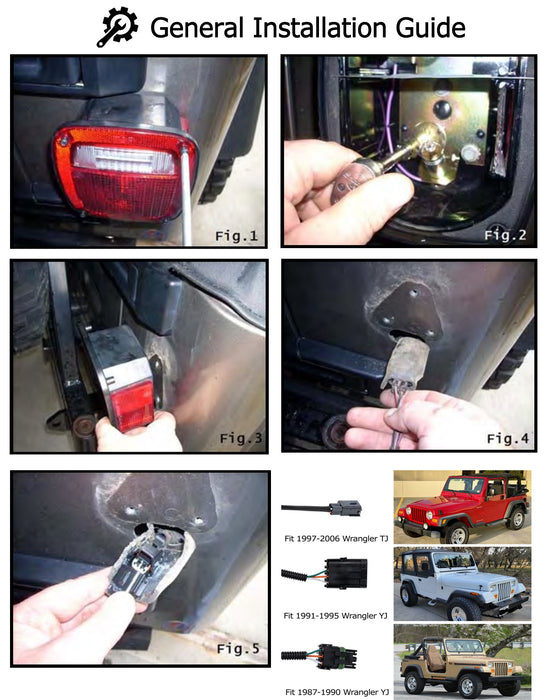 General Installation Guide

Fig.1

Fig.2

Fig.3

Fig.4

Fig.5

Fit 1997-2006 Wrangler TJ

Fit 1991-1995 Wrangler YJ

Fit 1987-1990 Wrangler YJ