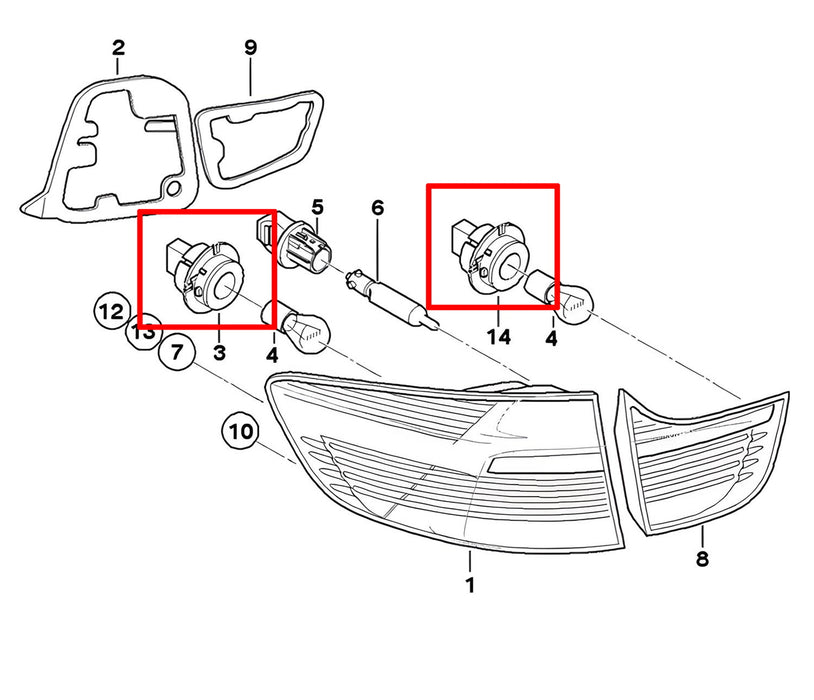 2
9
5
6
12
13
7
3
4
14
4
10
1
8