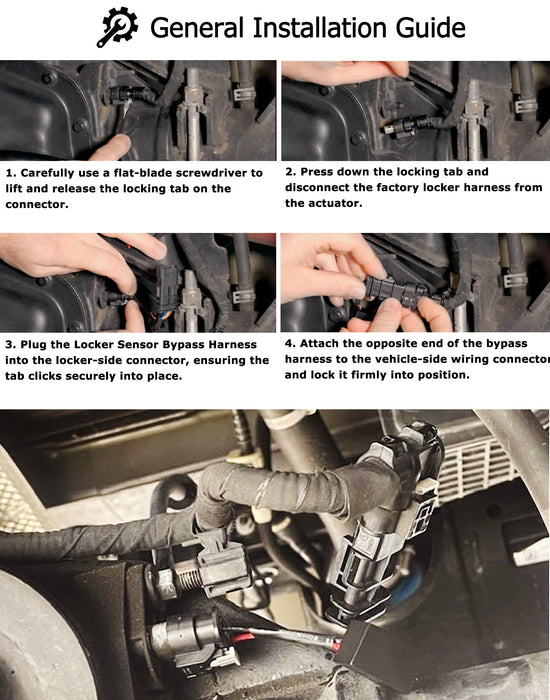 General Installation Guide

1. Carefully use a flat-blade screwdriver to lift and release the locking tab on the connector.

2. Press down the locking tab and disconnect the factory locker harness from the actuator.

3. Plug the Locker Sensor Bypass Harness into the locker-side connector, ensuring the tab clicks securely into place.

4. Attach the opposite end of the bypass harness to the vehicle-side wiring connector and lock it firmly into position.