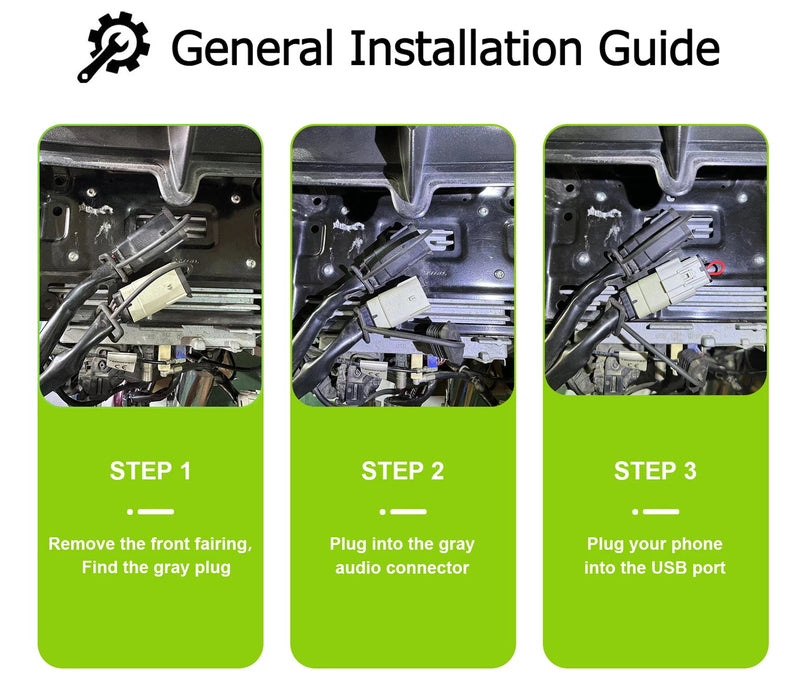 General Installation Guide

STEP 1

Remove the front fairing, Find the gray plug

STEP 2

Plug into the gray audio connector

STEP 3

Plug your phone into the USB port