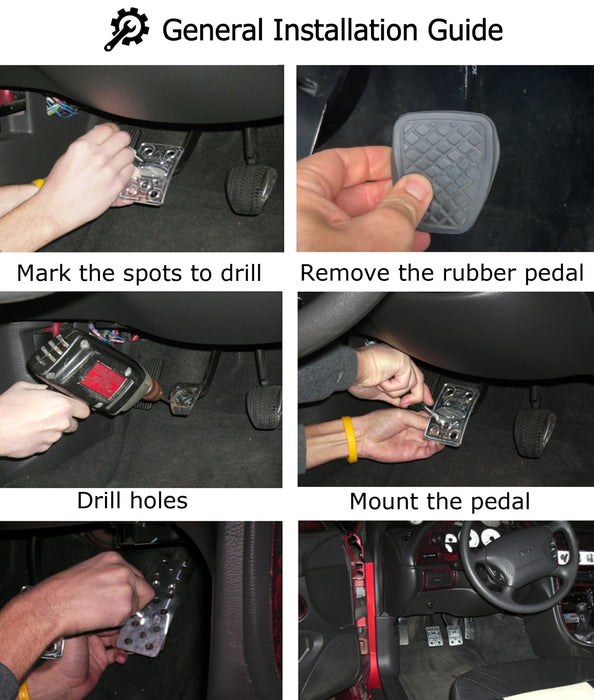 General Installation Guide

Mark the spots to drill

Remove the rubber pedal

Drill holes

Mount the pedal