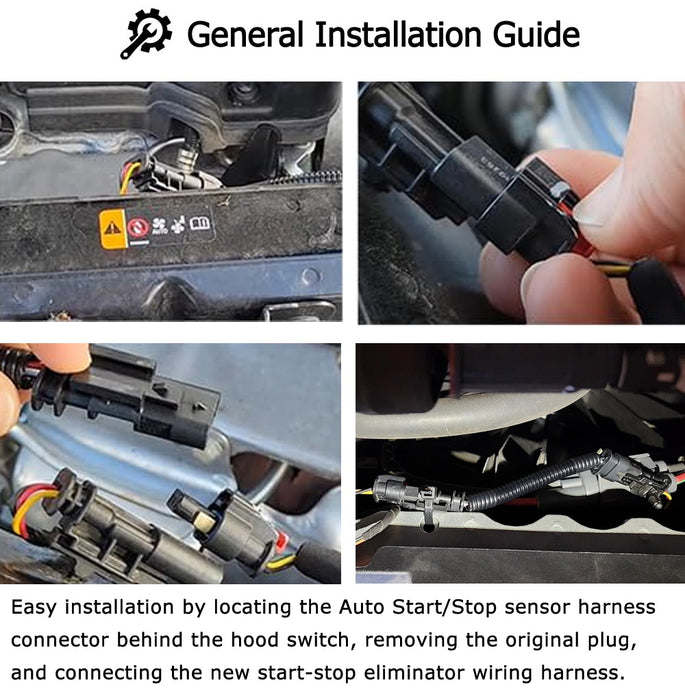 General Installation Guide

AUTO

Easy installation by locating the Auto Start/Stop sensor harness connector behind the hood switch, removing the original plug, and connecting the new start-stop eliminator wiring harness.