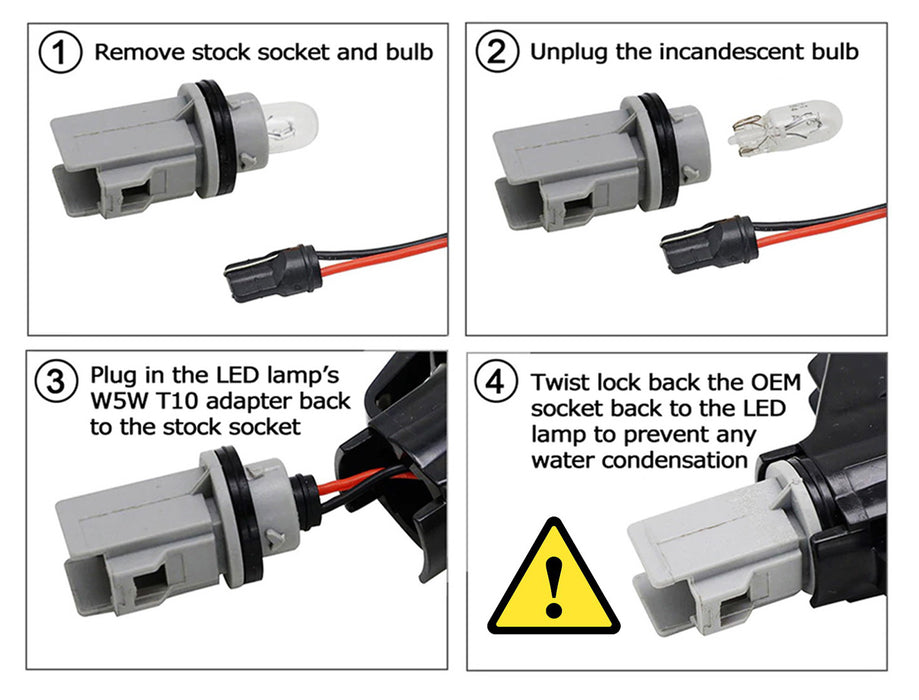 ① Remove stock socket and bulb

② Unplug the incandescent bulb

③ Plug in the LED lamp's W5W T10 adapter back to the stock socket

④ Twist lock back the OEM socket back to the LED lamp to prevent any water condensation

!