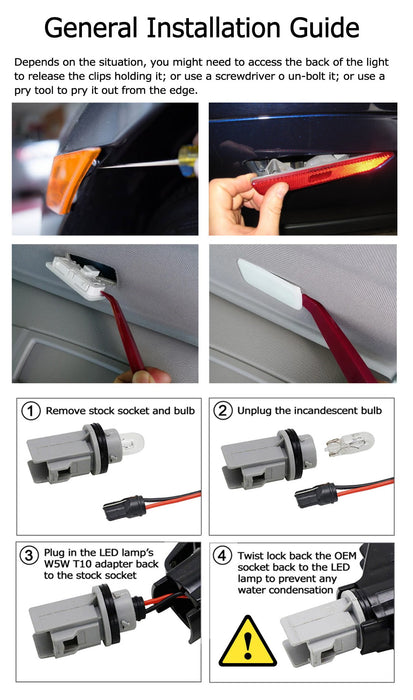 General Installation Guide

Depends on the situation, you might need to access the back of the light to release the clips holding it; or use a screwdriver o un-bolt it; or use a pry tool to pry it out from the edge.

1 Remove stock socket and bulb

2 Unplug the incandescent bulb

3 Plug in the LED lamp's W5W T10 adapter back to the stock socket

4 Twist lock back the OEM socket back to the LED lamp to prevent any water condensation

!