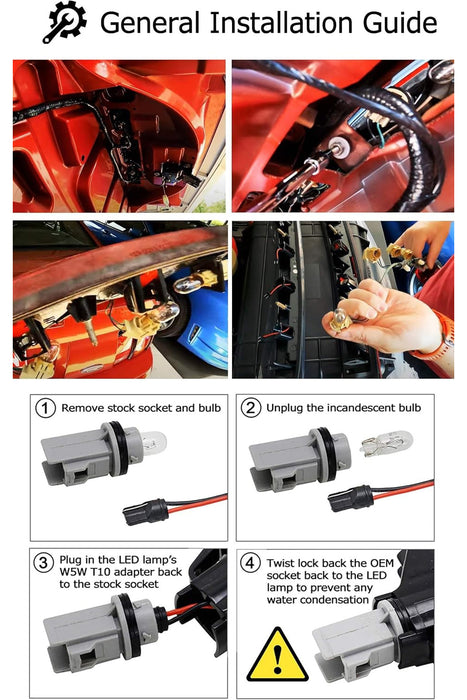 General Installation Guide

1 Remove stock socket and bulb

2 Unplug the incandescent bulb

3 Plug in the LED lamp's W5W T10 adapter back to the stock socket

4 Twist lock back the OEM socket back to the LED lamp to prevent any water condensation

!