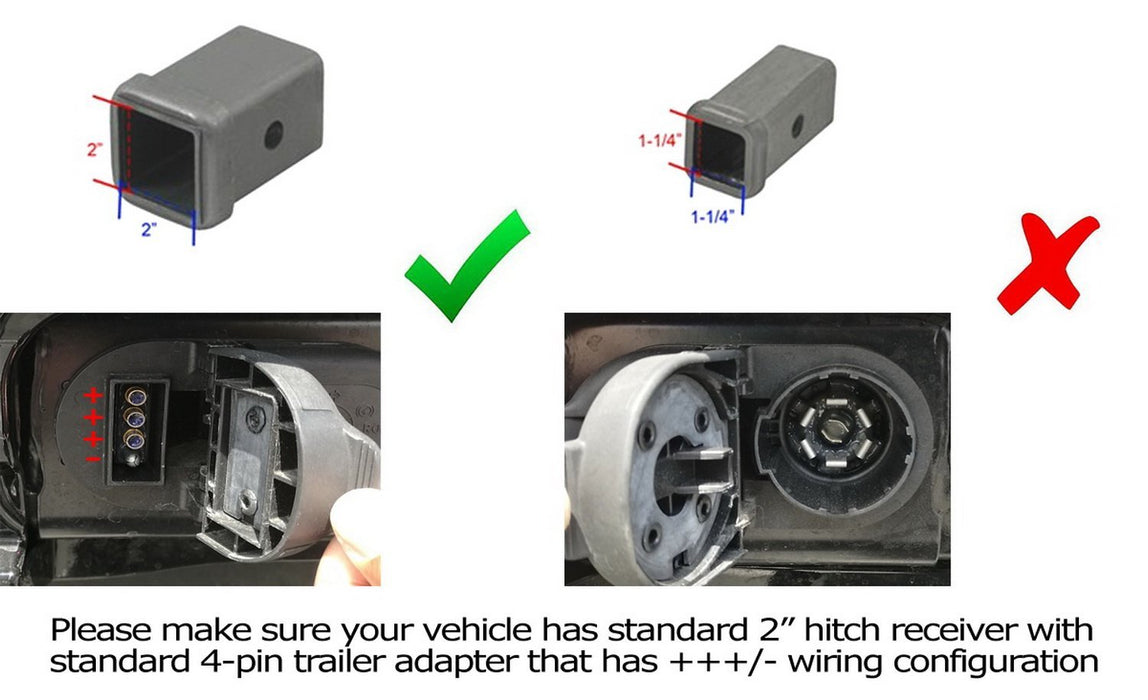 2"

2"

1-1/4"

1-1/4"

+
+
+
-

Please make sure your vehicle has standard 2" hitch receiver with standard 4-pin trailer adapter that has +++/- wiring configuration