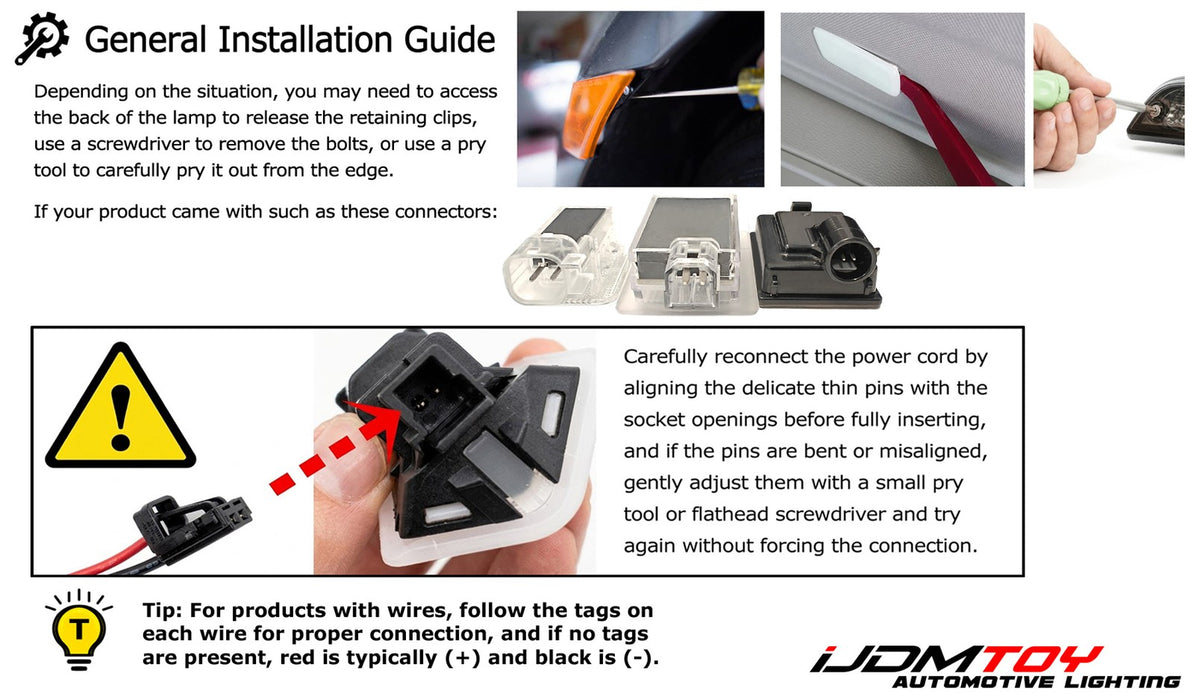 General Installation Guide

Depending on the situation, you may need to access the back of the lamp to release the retaining clips, use a screwdriver to remove the bolts, or use a pry tool to carefully pry it out from the edge.

If your product came with such as these connectors:

Carefully reconnect the power cord by aligning the delicate thin pins with the socket openings before fully inserting, and if the pins are bent or misaligned, gently adjust them with a small pry tool or flathead screwdriver and try again without forcing the connection.

T

Tip: For products with wires, follow the tags on each wire for proper connection, and if no tags are present, red is typically (+) and black is (-).

iJDMTOY
AUTOMOTIVE LIGHTING