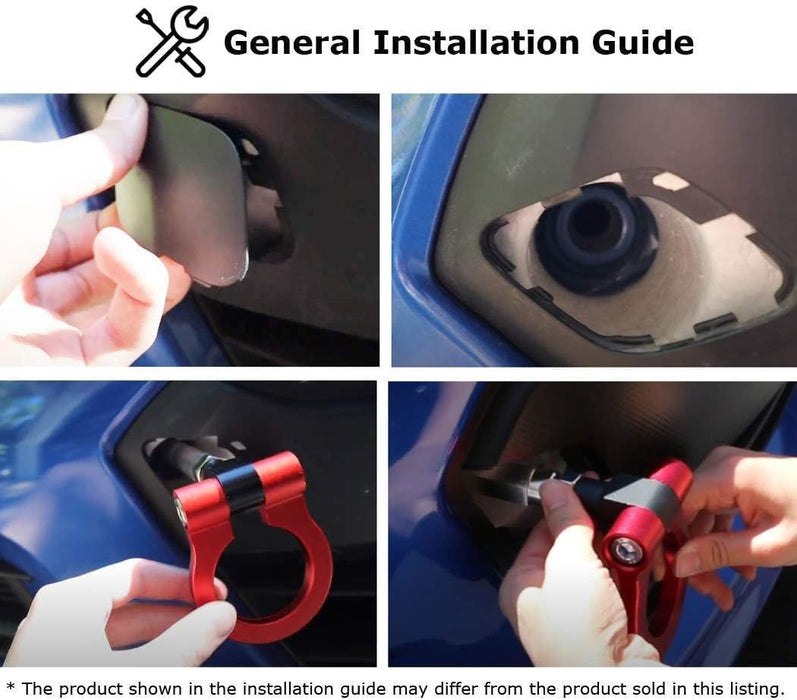 General Installation Guide

* The product shown in the installation guide may differ from the product sold in this listing.