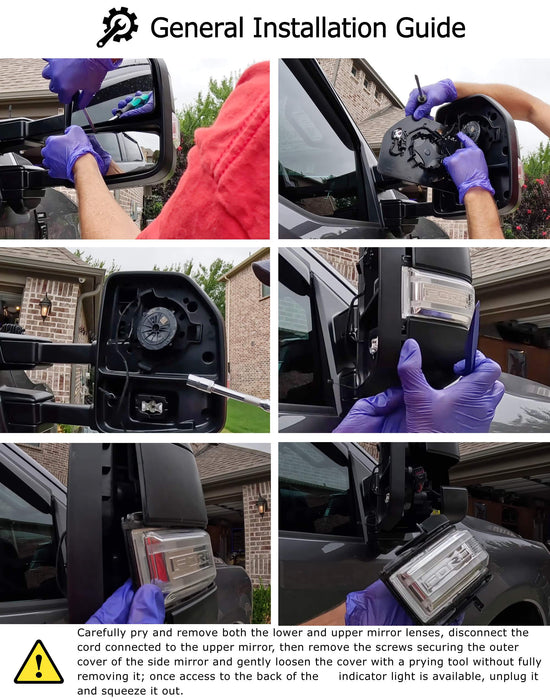 General Installation Guide

Carefully pry and remove both the lower and upper mirror lenses, disconnect the cord connected to the upper mirror, then remove the screws securing the outer cover of the side mirror and gently loosen the cover with a prying tool without fully removing it; once access to the back of the indicator light is available, unplug it and squeeze it out.