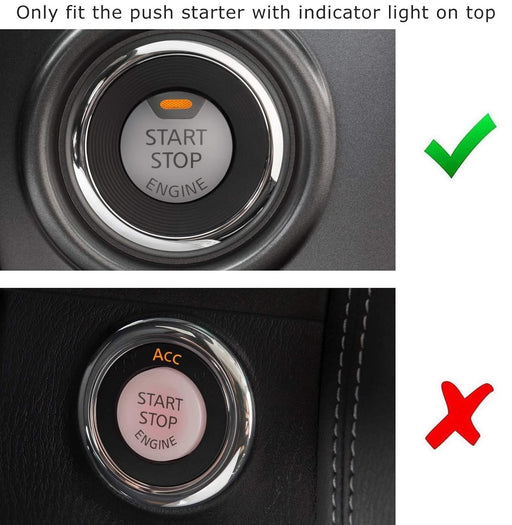 Only fit the push starter with indicator light on top

START
STOP
ENGINE

Acc
START
STOP
ENGINE