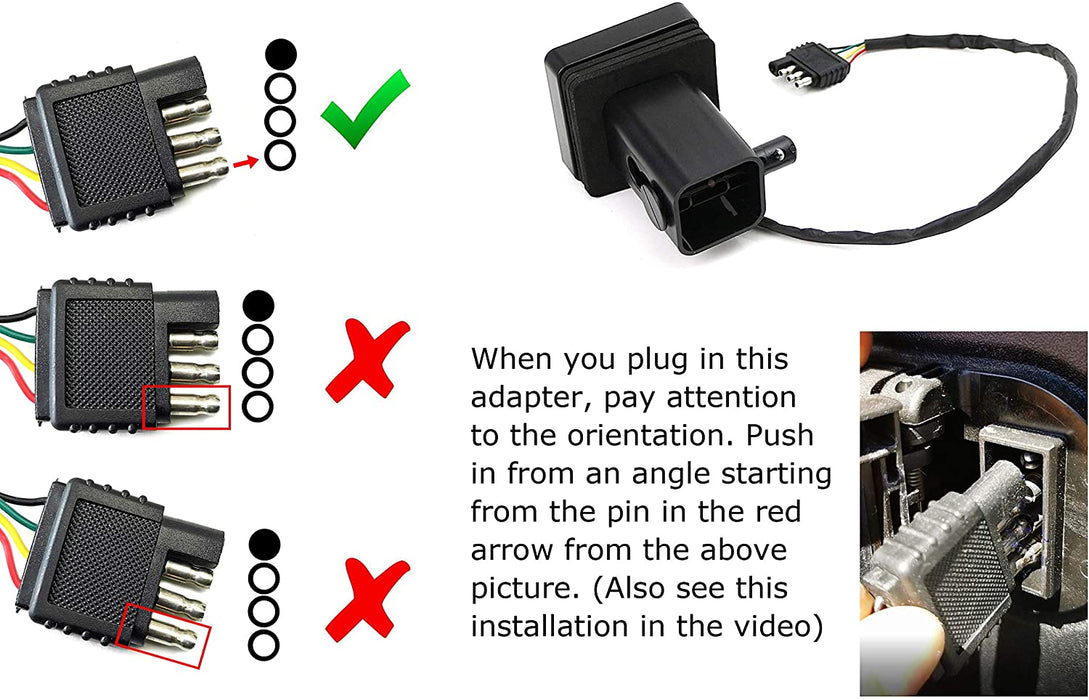 When you plug in this adapter, pay attention to the orientation. Push in from an angle starting from the pin in the red arrow from the above picture. (Also see this installation in the video)