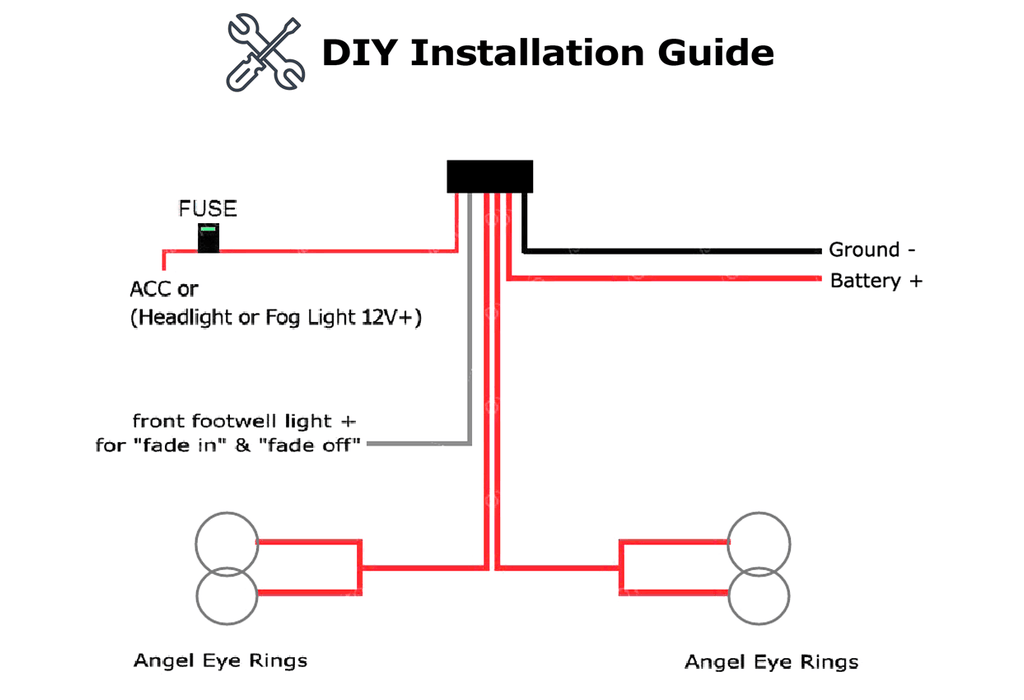 DIY Installation Guide

FUSE

ACC or
(Headlight or Fog Light 12V+)

Ground -

Battery +

front footwell light +
for "fade in" & "fade off"

Angel Eye Rings

Angel Eye Rings