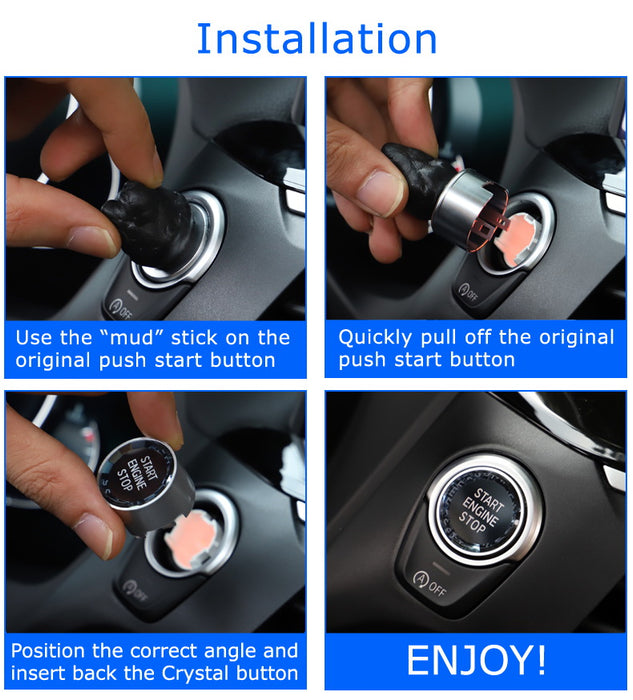 Installation

A OFF

Use the “mud” stick on the original push start button

A OFF

Quickly pull off the original push start button

START ENGINE STOP

A OFF

Position the correct angle and insert back the Crystal button

START ENGINE STOP

A OFF

ENJOY!