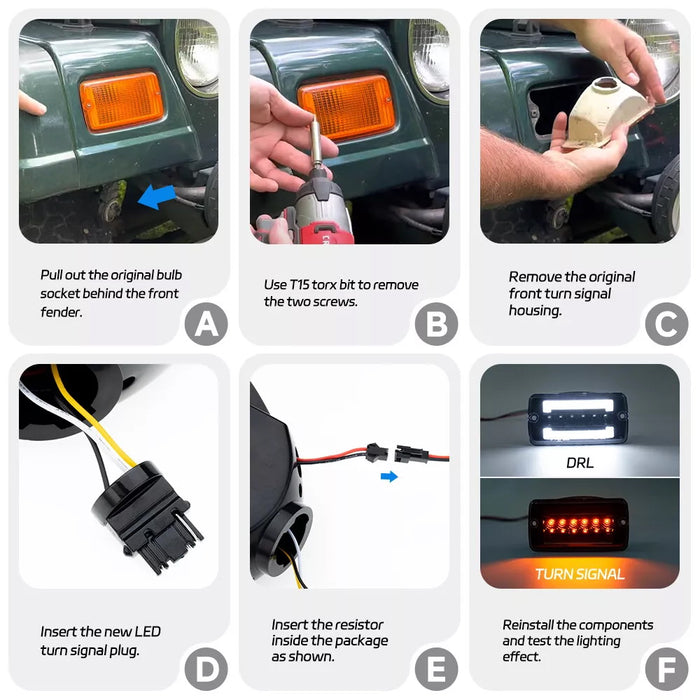 Pull out the original bulb socket behind the front fender.

A

Use T15 torx bit to remove the two screws.

B

Remove the original front turn signal housing.

C

Insert the new LED turn signal plug.

D

Insert the resistor inside the package as shown.

E

DRL

TURN SIGNAL

Reinstall the components and test the lighting effect.

F