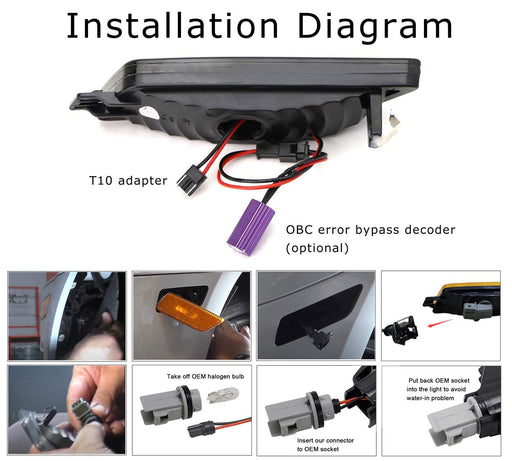 Installation Diagram

T10 adapter

OBC error bypass decoder (optional)

Take off OEM halogen bulb

Insert our connector to OEM socket

Put back OEM socket into the light to avoid water-in problem